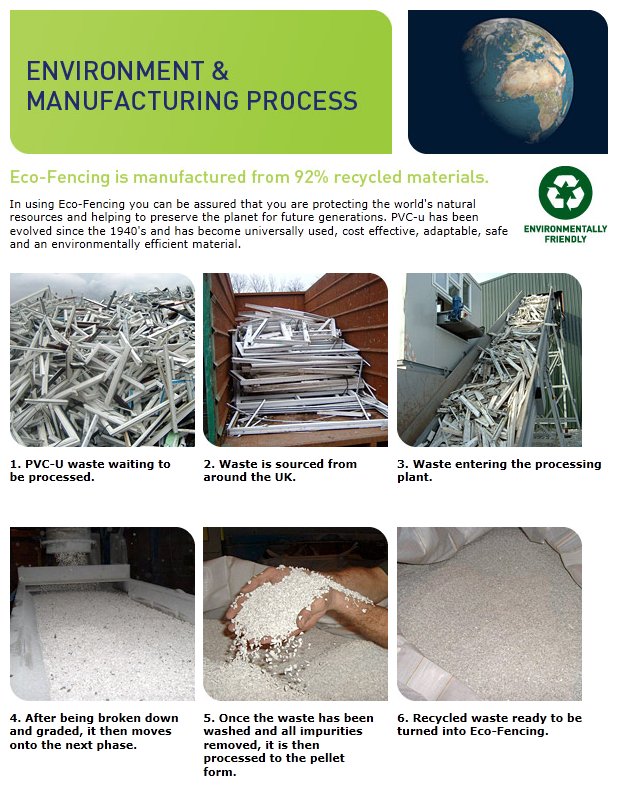 ENVIRONMENT & MANUFACTURING PROCESS

Eco-Fencing is manufactured from 92% recycled materials.

In using Eco-Fencing you can be assured that you are protecting the world's natural resources and helping to preserve the planet for future generations. PVC-u has been evolved since the 1940's and has become universally used, cost effective, adaptable, safe and an environmentally efficient material.

ENVIRONMENTALLY FRIENDLY

1. PVC-U waste waiting to be processed.

2. Waste is sourced from around the UK.

3. Waste entering the processing plant.

4. After being broken down and graded, it then moves onto the next phase.

5. Once the waste has been washed and all impurities removed, it is then processed to the pellet form.

6. Recycled waste ready to be turned into Eco-Fencing.