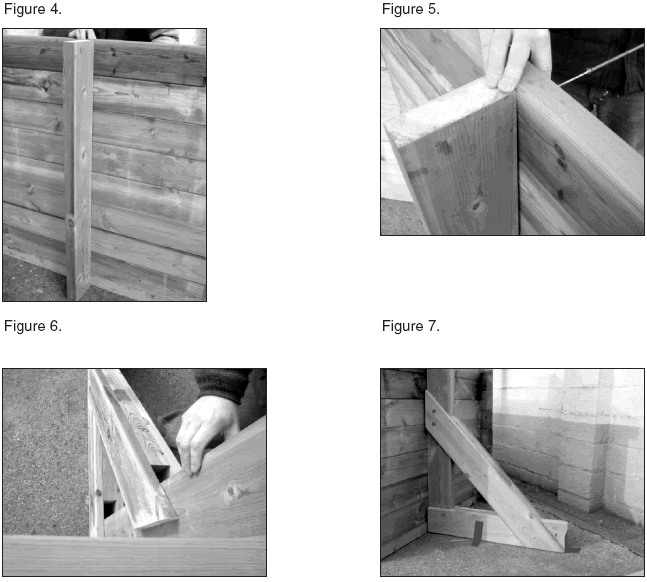 Figure 4.

Figure 5.

Figure 6.

Figure 7.